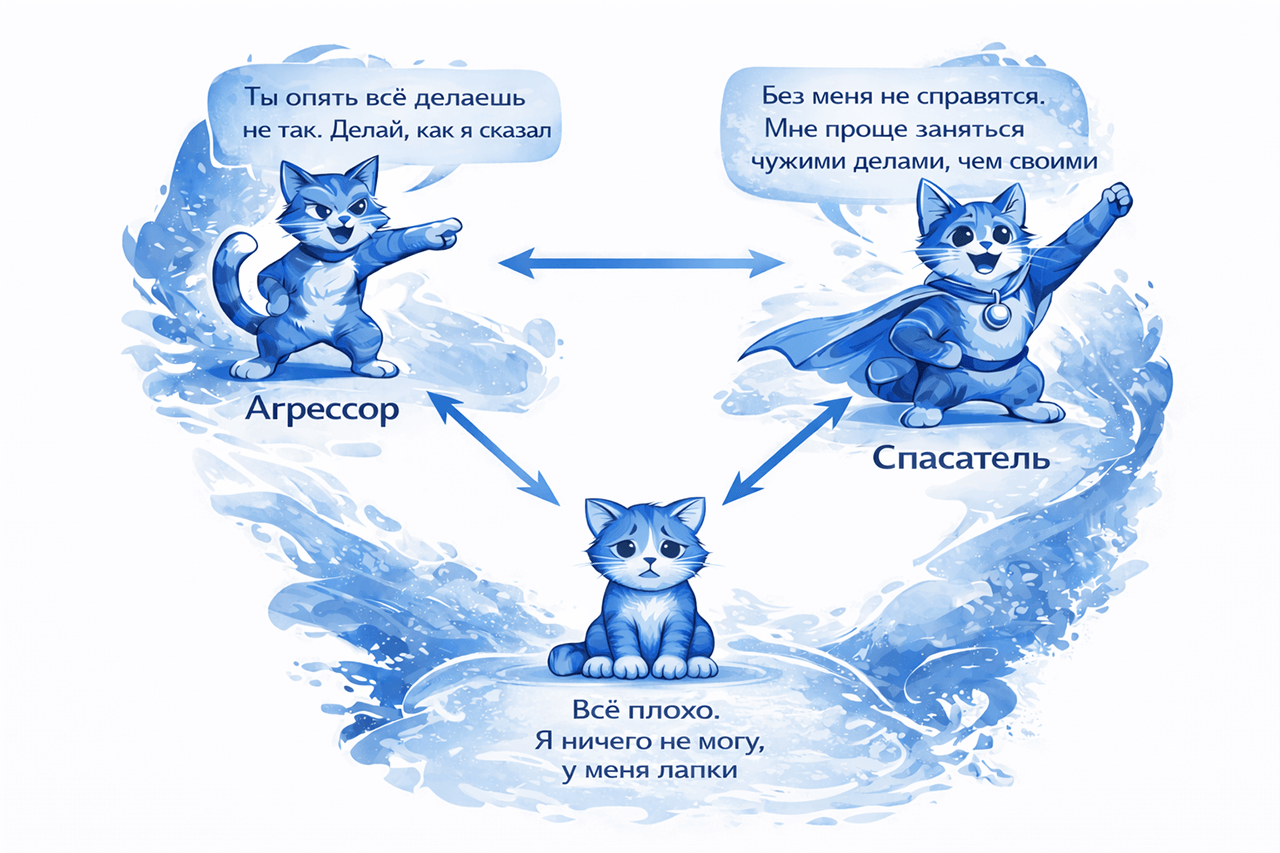 Ты опять всё делаешь не так. Делай, как я сказал

Без меня не справятся. Мне проще заняться чужими делами, чем своими

Агрессор

Спасатель

Всё плохо. Я ничего не могу, у меня лапки